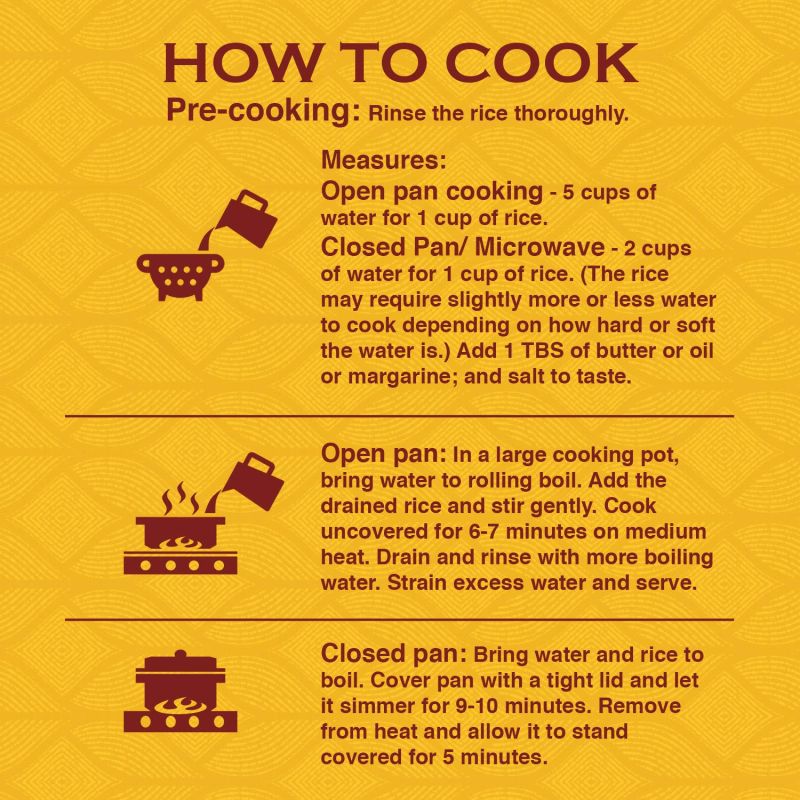 HOW TO COOK

Pre-cooking: Rinse the rice thoroughly.

Measures:

Open pan cooking - 5 cups of water for 1 cup of rice.

Closed Pan/ Microwave - 2 cups of water for 1 cup of rice. (The rice may require slightly more or less water to cook depending on how hard or soft the water is.) Add 1 TBS of butter or oil or margarine; and salt to taste.

Open pan: In a large cooking pot, bring water to rolling boil. Add the drained rice and stir gently. Cook uncovered for 6-7 minutes on medium heat. Drain and rinse with more boiling water. Strain excess water and serve.

Closed pan: Bring water and rice to boil. Cover pan with a tight lid and let it simmer for 9-10 minutes. Remove from heat and allow it to stand covered for 5 minutes.